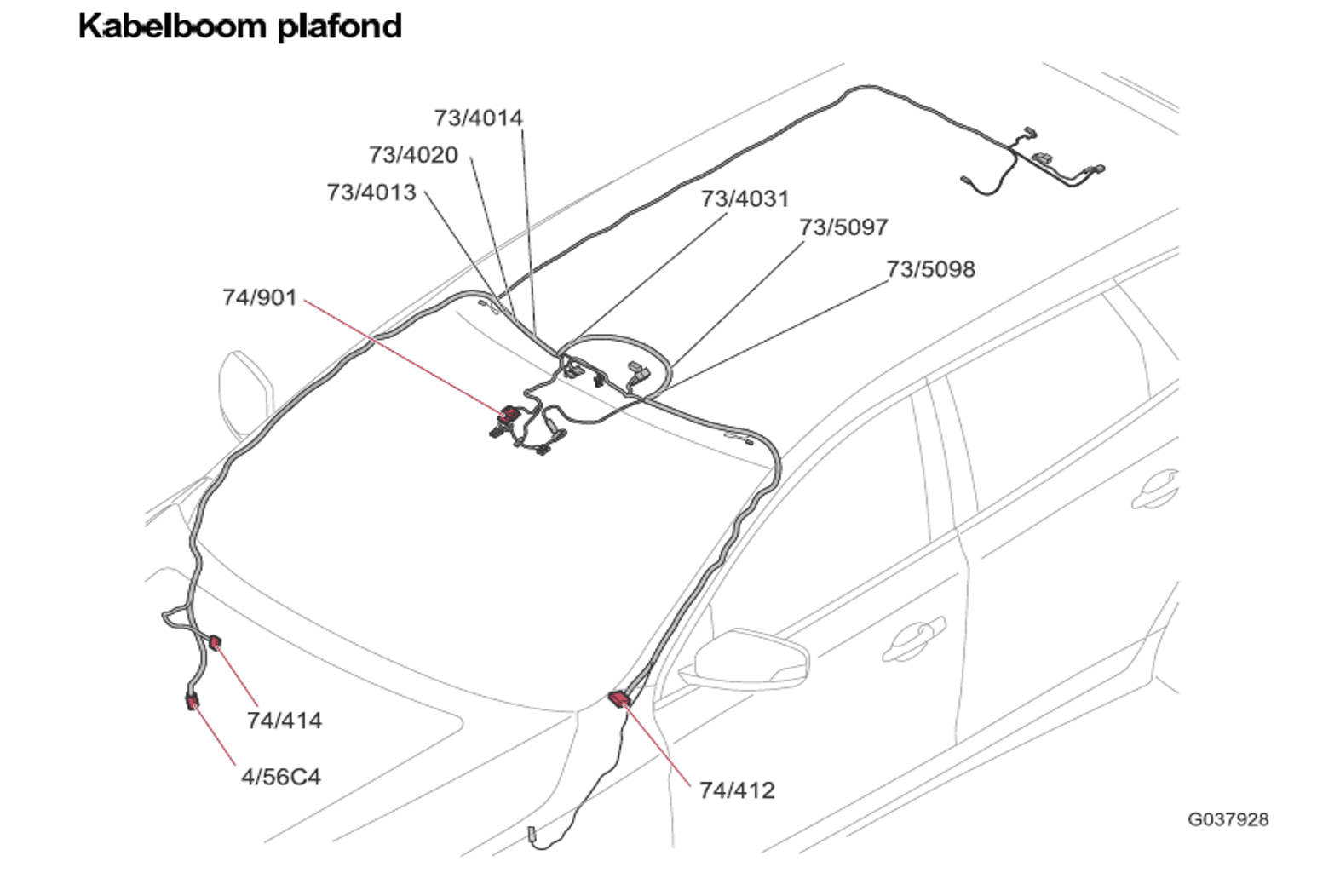 Kabelboom plafond

73/4014
73/4020
73/4013
73/4031
73/5097
73/5098
74/901
74/414
4/56C4
74/412
G037928